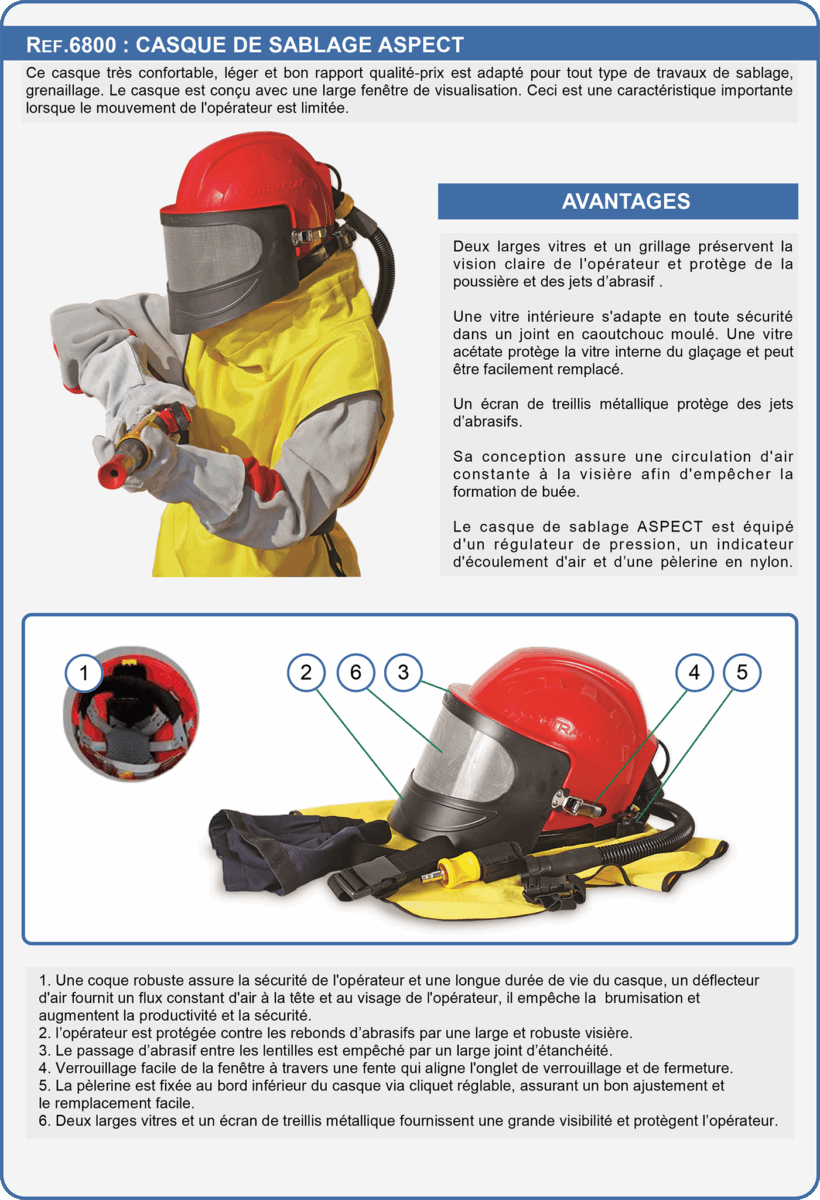 REF.6800 : CASQUE DE SABLAGE ASPECT

Ce casque très confortable, léger et bon rapport qualité-prix est adapté pour tout type de travaux de sablage, grenaillage. Le casque est conçu avec une large fenêtre de visualisation. Ceci est une caractéristique importante lorsque le mouvement de l'opérateur est limitée.

AVANTAGES

Deux larges vitres et un grillage préservent la vision claire de l'opérateur et protège de la poussière et des jets d'abrasif .

Une vitre intérieure s'adapte en toute sécurité dans un joint en caoutchouc moulé. Une vitre acétate protège la vitre interne du glaçage et peut être facilement remplacé.

Un écran de treillis métallique protège des jets d'abrasifs.

Sa conception assure une circulation d'air constante à la visière afin d'empêcher la formation de buée.

Le casque de sablage ASPECT est équipé d'un régulateur de pression, un indicateur d'écoulement d'air et d'une pèlerine en nylon.

1

2

6

3

4

5

1. Une coque robuste assure la sécurité de l'opérateur et une longue durée de vie du casque, un déflecteur d'air fournit un flux constant d'air à la tête et au visage de l'opérateur, il empêche la brumisation et augmentent la productivité et la sécurité.
2. l'opérateur est protégée contre les rebonds d'abrasifs par une large et robuste visière.
3. Le passage d'abrasif entre les lentilles est empêché par un large joint d'étanchéité.
4. Verrouillage facile de la fenêtre à travers une fente qui aligne l'onglet de verrouillage et de fermeture.
5. La pèlerine est fixée au bord inférieur du casque via cliquet réglable, assurant un bon ajustement et le remplacement facile.
6. Deux larges vitres et un écran de treillis métallique fournissent une grande visibilité et protègent l'opérateur.